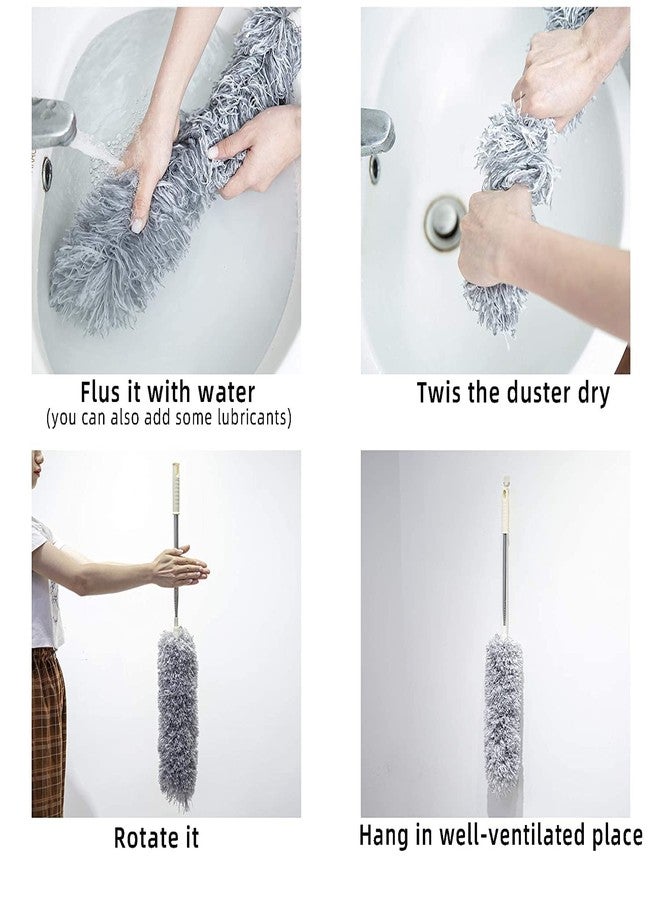 Flus it with water
(you can also add some lubricants)

Twis the duster dry

Rotate it

Hang in well-ventilated place